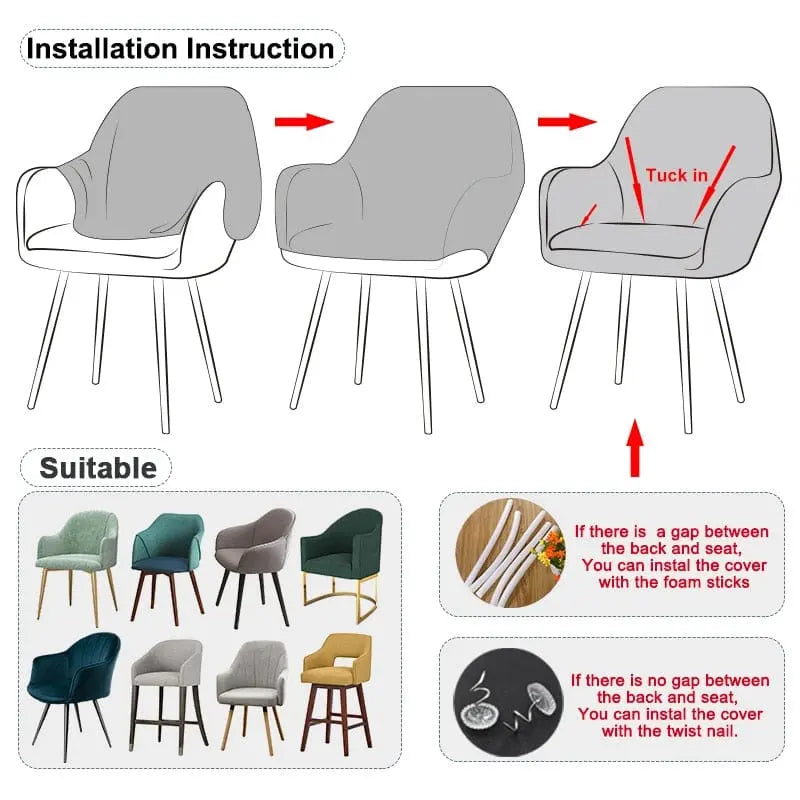 Installation Instruction

Tuck in

Suitable

If there is a gap between the back and seat, You can instal the cover with the foam sticks

If there is no gap between the back and seat, You can instal the cover with the twist nail.