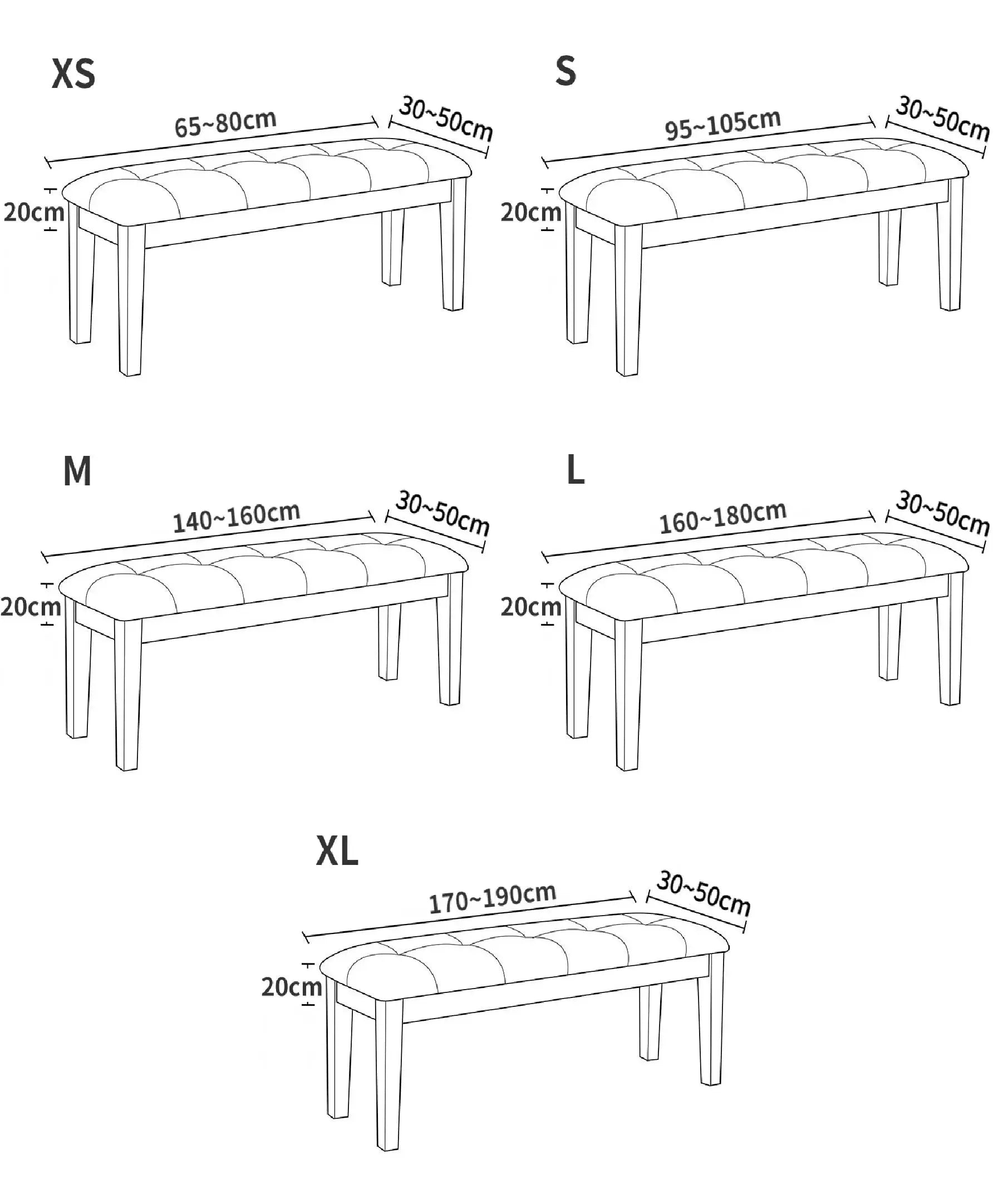 XS

65~80cm

30~50cm

20cm

S

95~105cm

30~50cm

20cm

M

140~160cm

30~50cm

20cm

L

160~180cm

30~50cm

20cm

XL

170~190cm

30~50cm

20cm