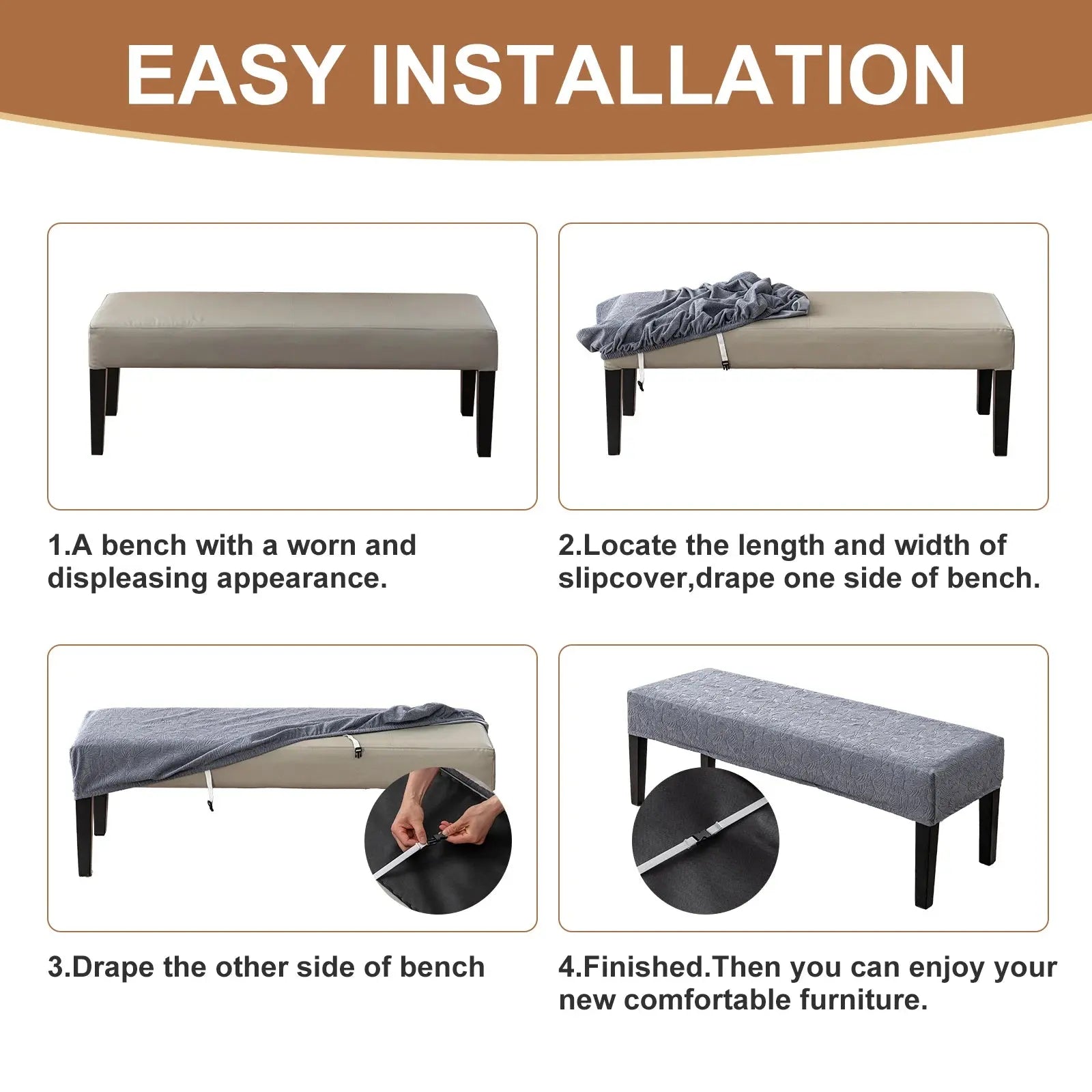 EASY INSTALLATION

1.A bench with a worn and displeasing appearance.

2.Locate the length and width of slipcover,drape one side of bench.

3.Drape the other side of bench

4.Finished.Then you can enjoy your new comfortable furniture.