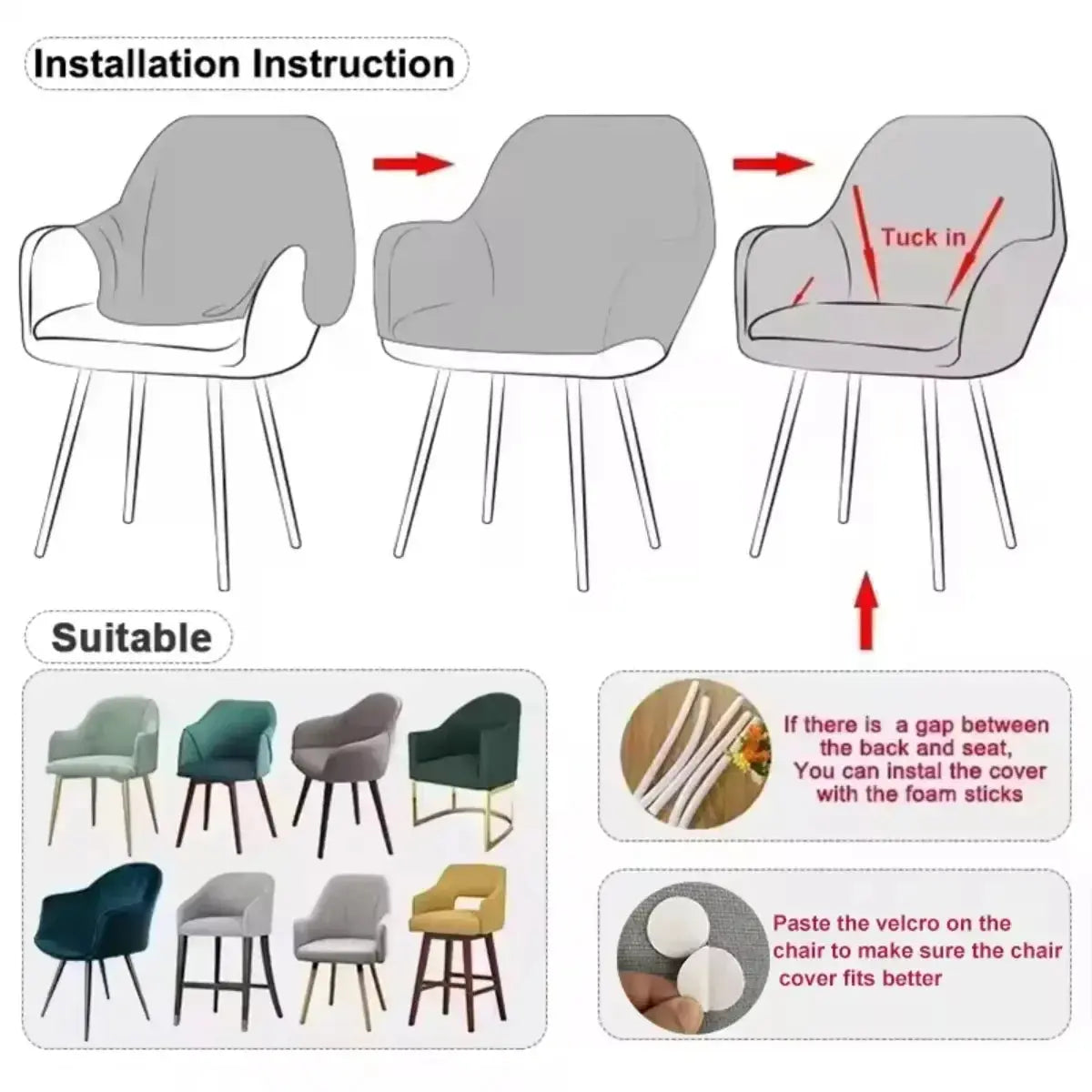 Installation Instruction

Tuck in

Suitable

If there is a gap between the back and seat, You can instal the cover with the foam sticks

Paste the velcro on the chair to make sure the chair cover fits better