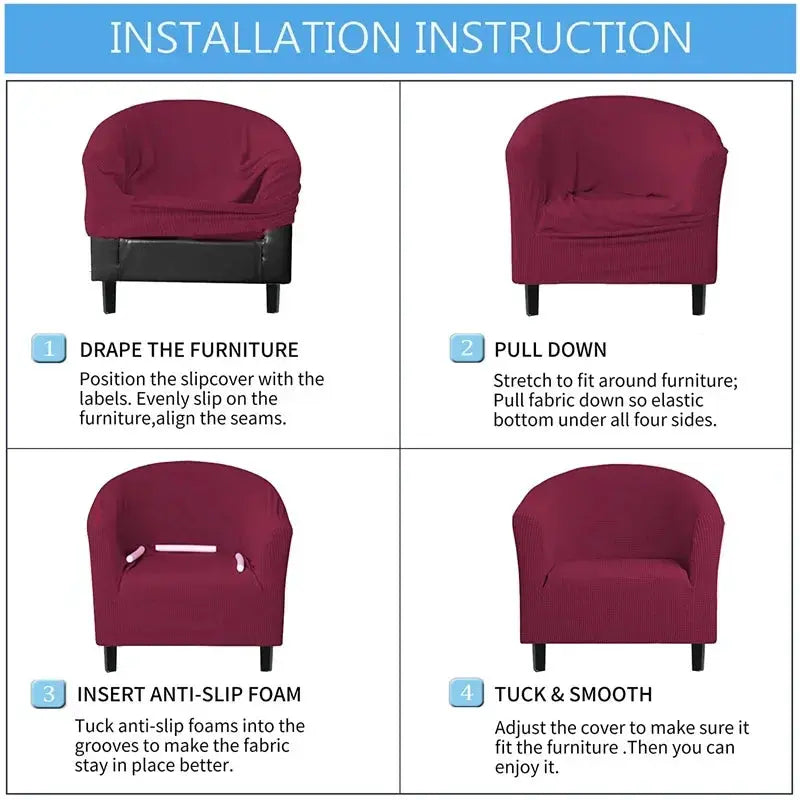 INSTALLATION INSTRUCTION

1 DRAPE THE FURNITURE
Position the slipcover with the labels. Evenly slip on the furniture,align the seams.

2 PULL DOWN
Stretch to fit around furniture; Pull fabric down so elastic bottom under all four sides.

3 INSERT ANTI-SLIP FOAM
Tuck anti-slip foams into the grooves to make the fabric stay in place better.

4 TUCK & SMOOTH
Adjust the cover to make sure it fit the furniture .Then you can enjoy it.