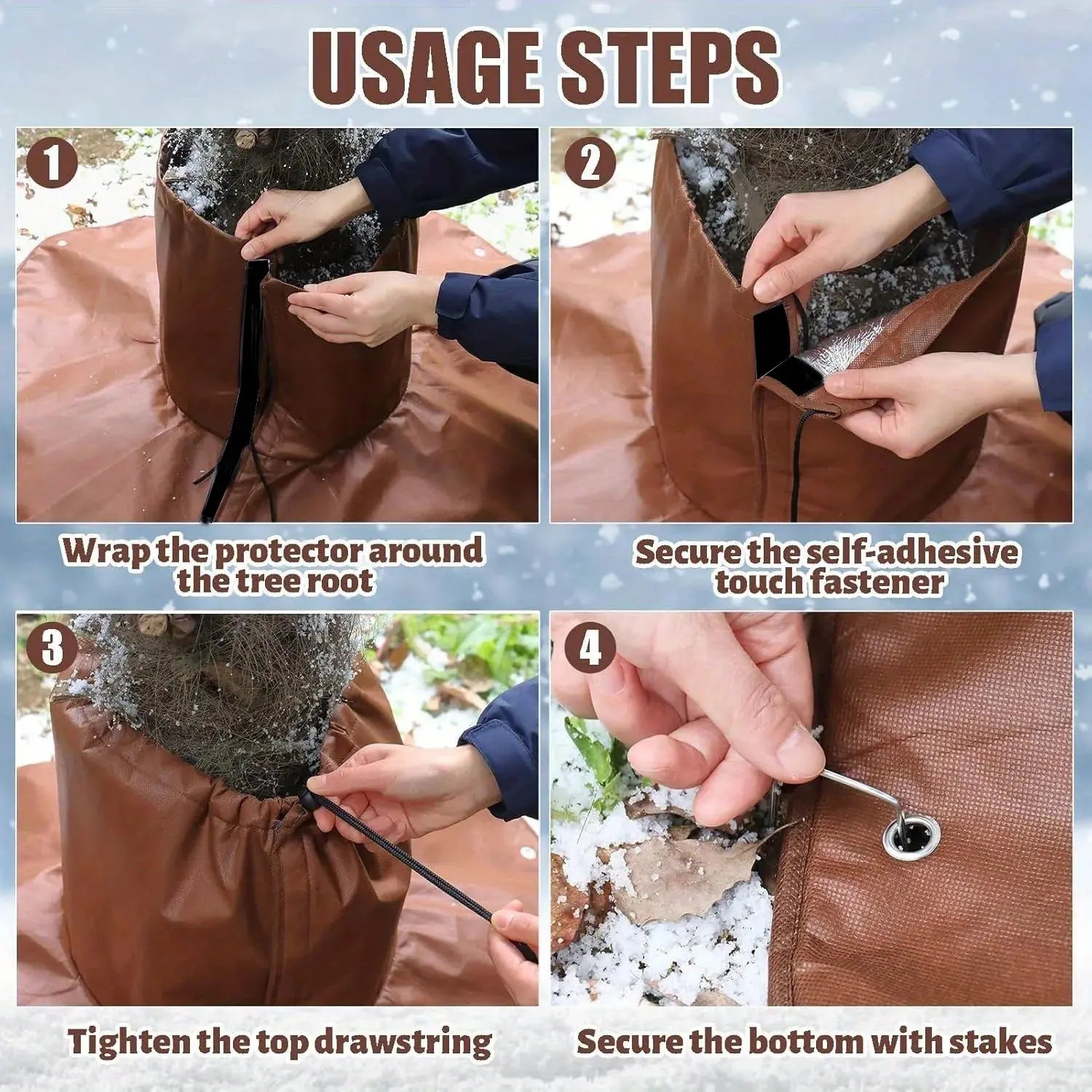 USAGE STEPS

1

Wrap the protector around the tree root

2

Secure the self-adhesive touch fastener

3

Tighten the top drawstring

4

Secure the bottom with stakes