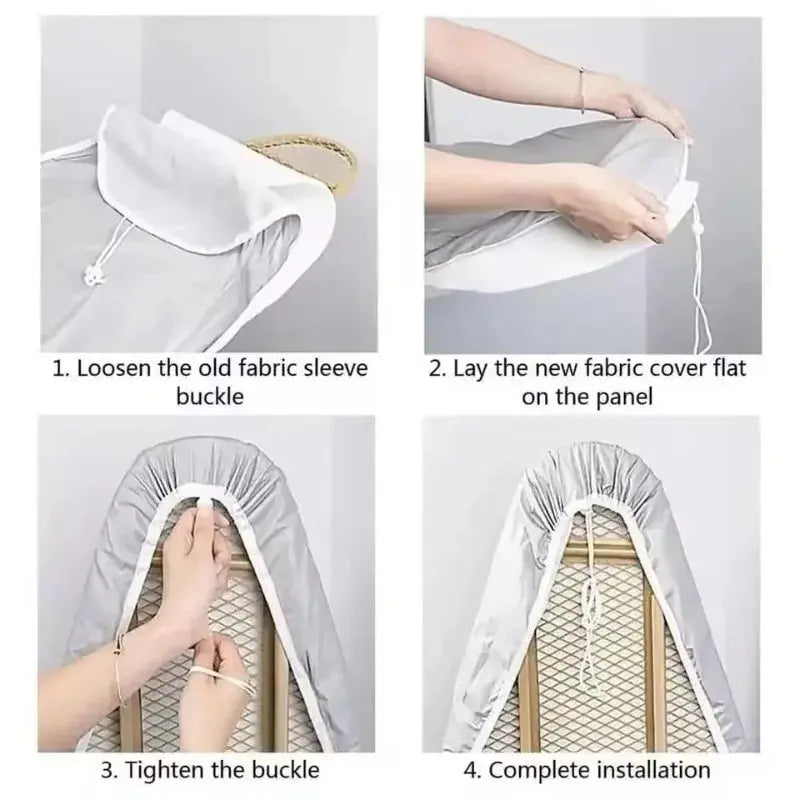 1. Loosen the old fabric sleeve buckle

2. Lay the new fabric cover flat on the panel

3. Tighten the buckle

4. Complete installation