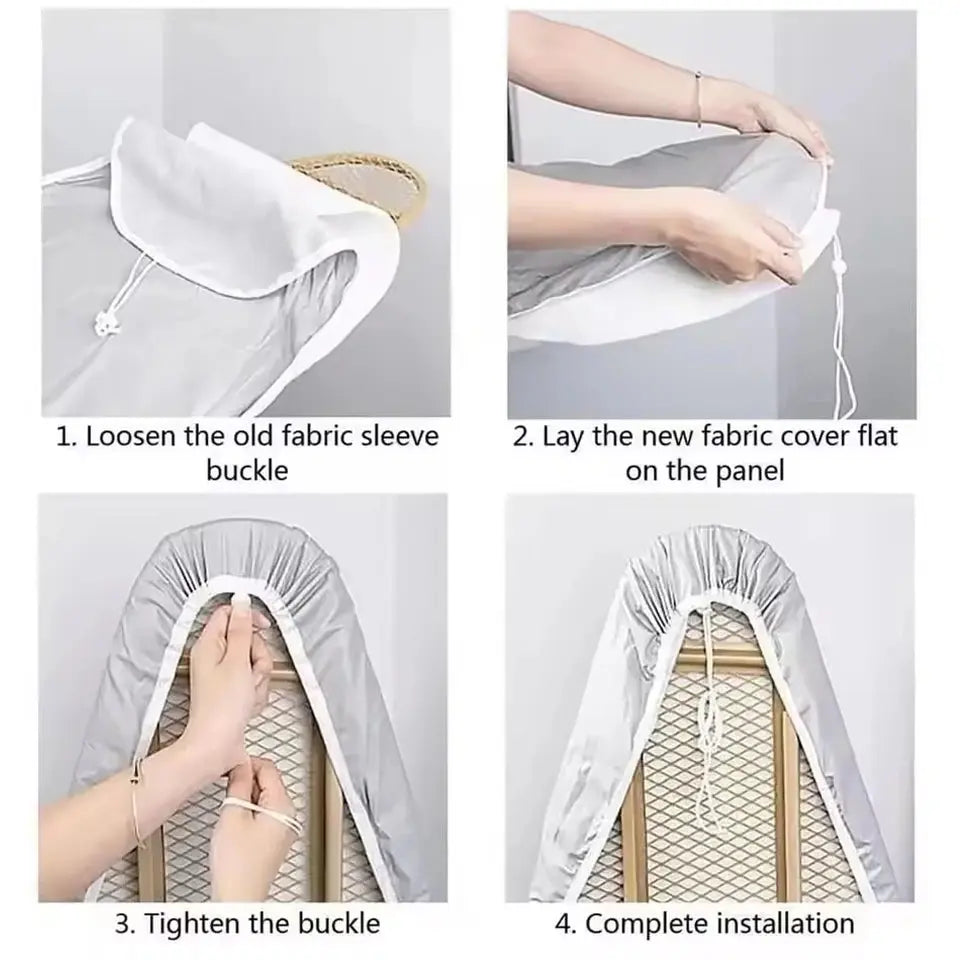 1. Loosen the old fabric sleeve buckle

2. Lay the new fabric cover flat on the panel

3. Tighten the buckle

4. Complete installation