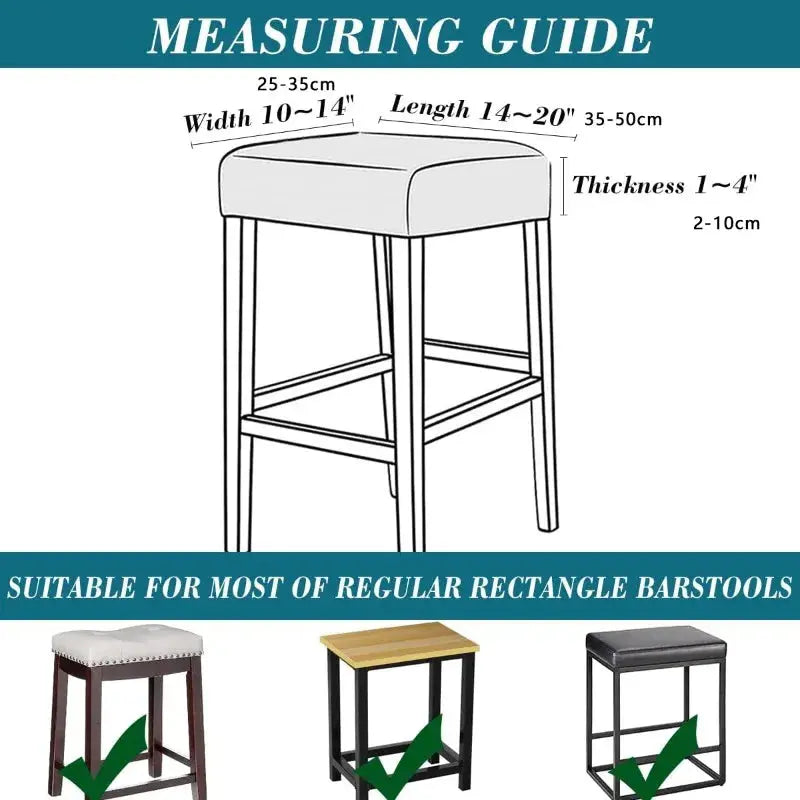 MEASURING GUIDE

25-35cm
Width 10~14"

Length 14~20" 35-50cm

Thickness 1~4"
2-10cm

SUITABLE FOR MOST OF REGULAR RECTANGLE BARSTOOLS