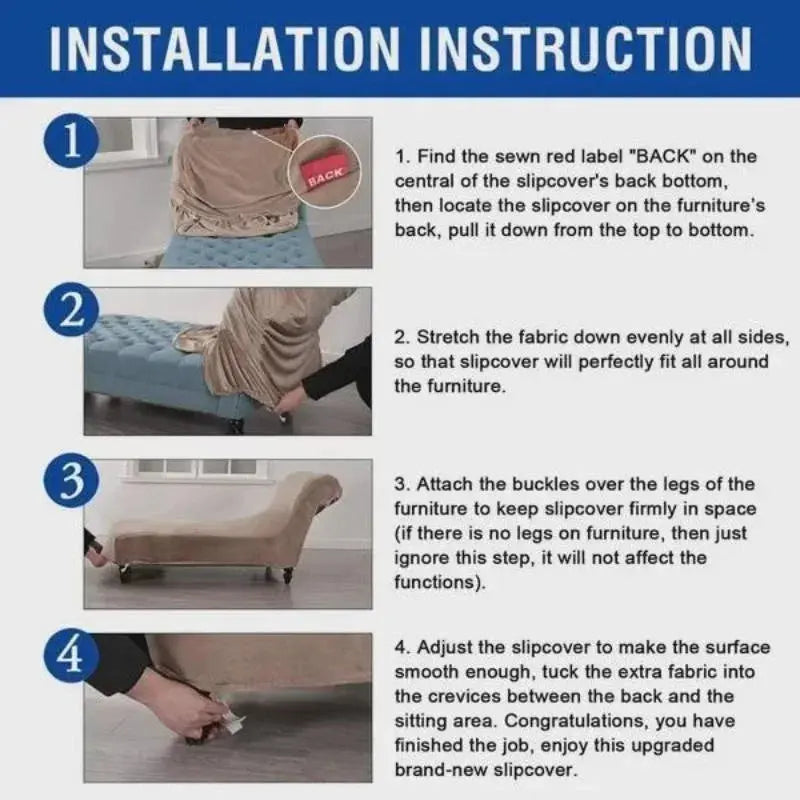 INSTALLATION INSTRUCTION

1

BACK

1. Find the sewn red label "BACK" on the central of the slipcover's back bottom, then locate the slipcover on the furniture's back, pull it down from the top to bottom.

2

2. Stretch the fabric down evenly at all sides, so that slipcover will perfectly fit all around the furniture.

3

3. Attach the buckles over the legs of the furniture to keep slipcover firmly in space (if there is no legs on furniture, then just ignore this step, it will not affect the functions).

4

4. Adjust the slipcover to make the surface smooth enough, tuck the extra fabric into the crevices between the back and the sitting area. Congratulations, you have finished the job, enjoy this upgraded brand-new slipcover.