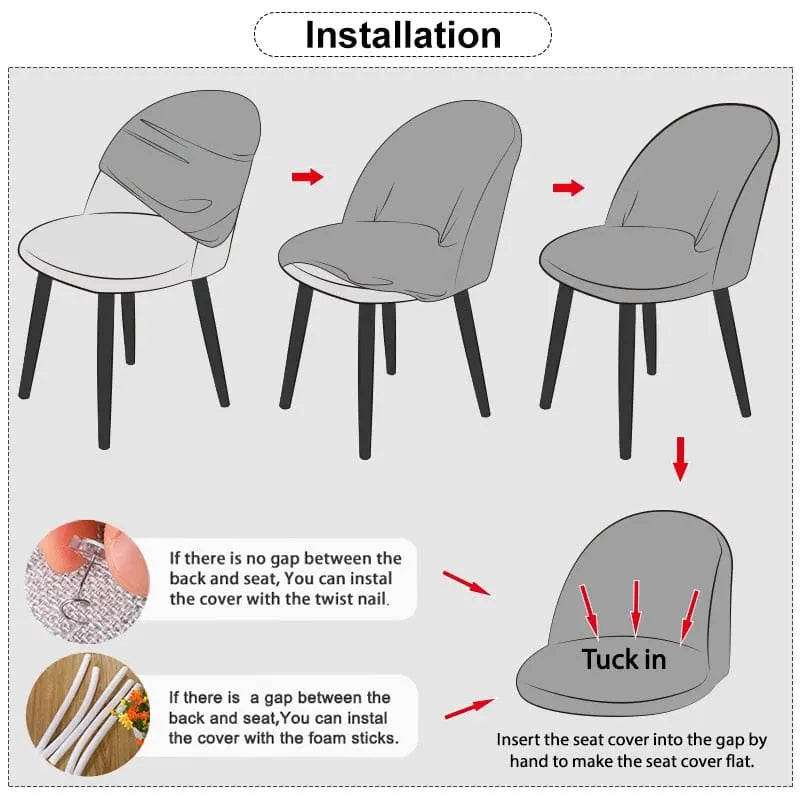 Installation

If there is no gap between the back and seat, You can instal the cover with the twist nail.

If there is  a gap between the back and seat,You can instal the cover with the foam sticks.

Tuck in

Insert the seat cover into the gap by hand to make the seat cover flat.