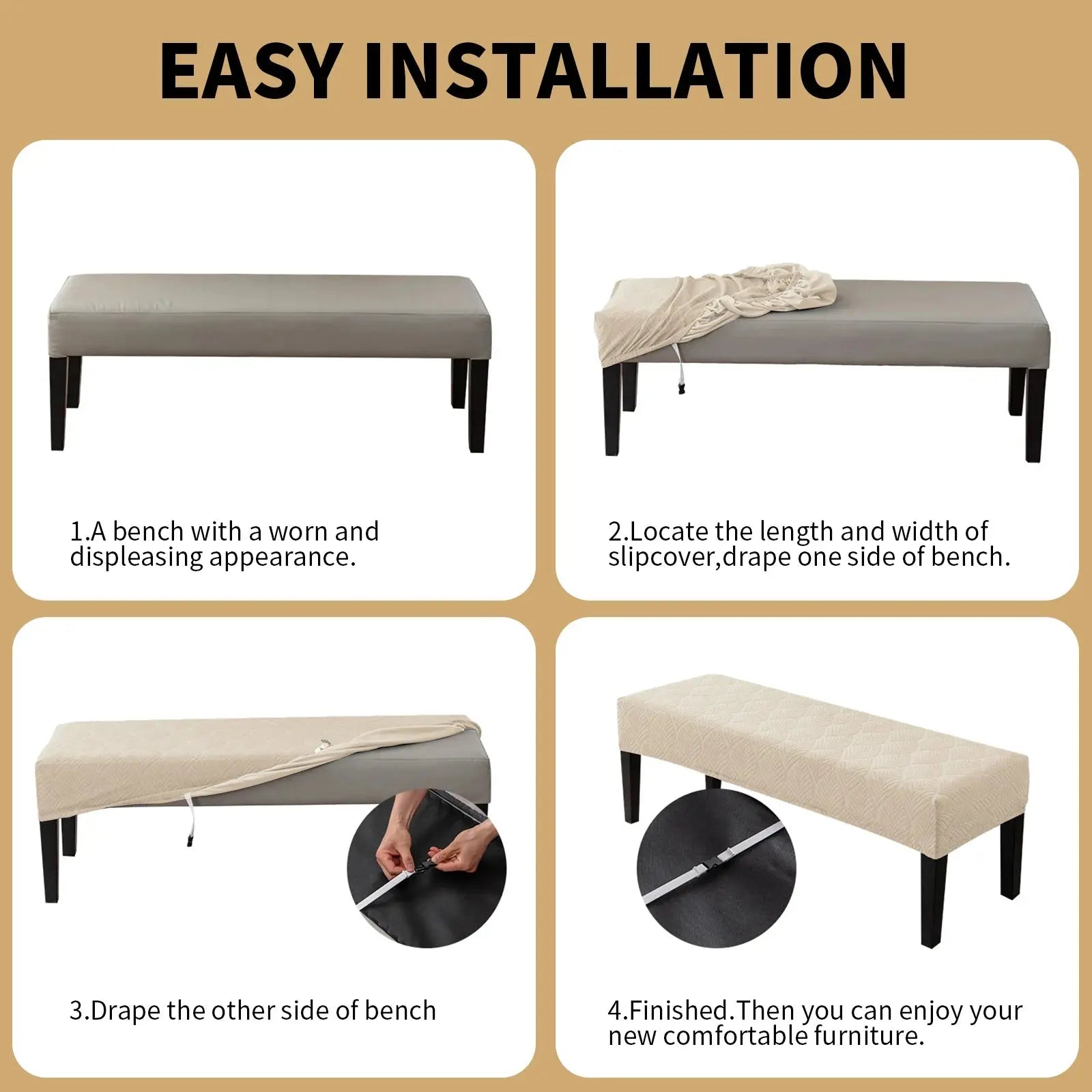 EASY INSTALLATION

1.A bench with a worn and displeasing appearance.

2.Locate the length and width of slipcover,drape one side of bench.

3.Drape the other side of bench

4.Finished.Then you can enjoy your new comfortable furniture.