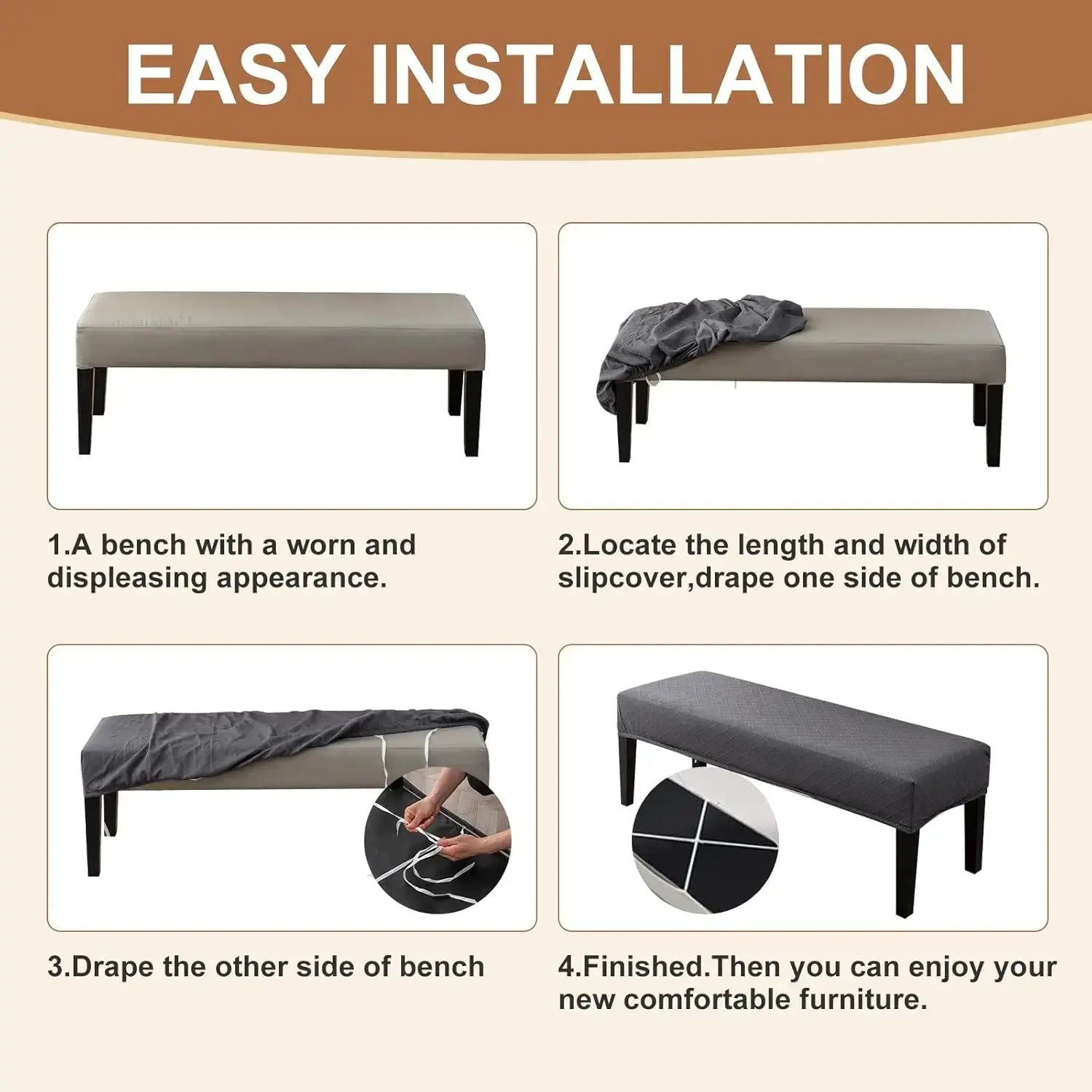 EASY INSTALLATION

1.A bench with a worn and displeasing appearance.

2.Locate the length and width of slipcover,drape one side of bench.

3.Drape the other side of bench

4.Finished.Then you can enjoy your new comfortable furniture.