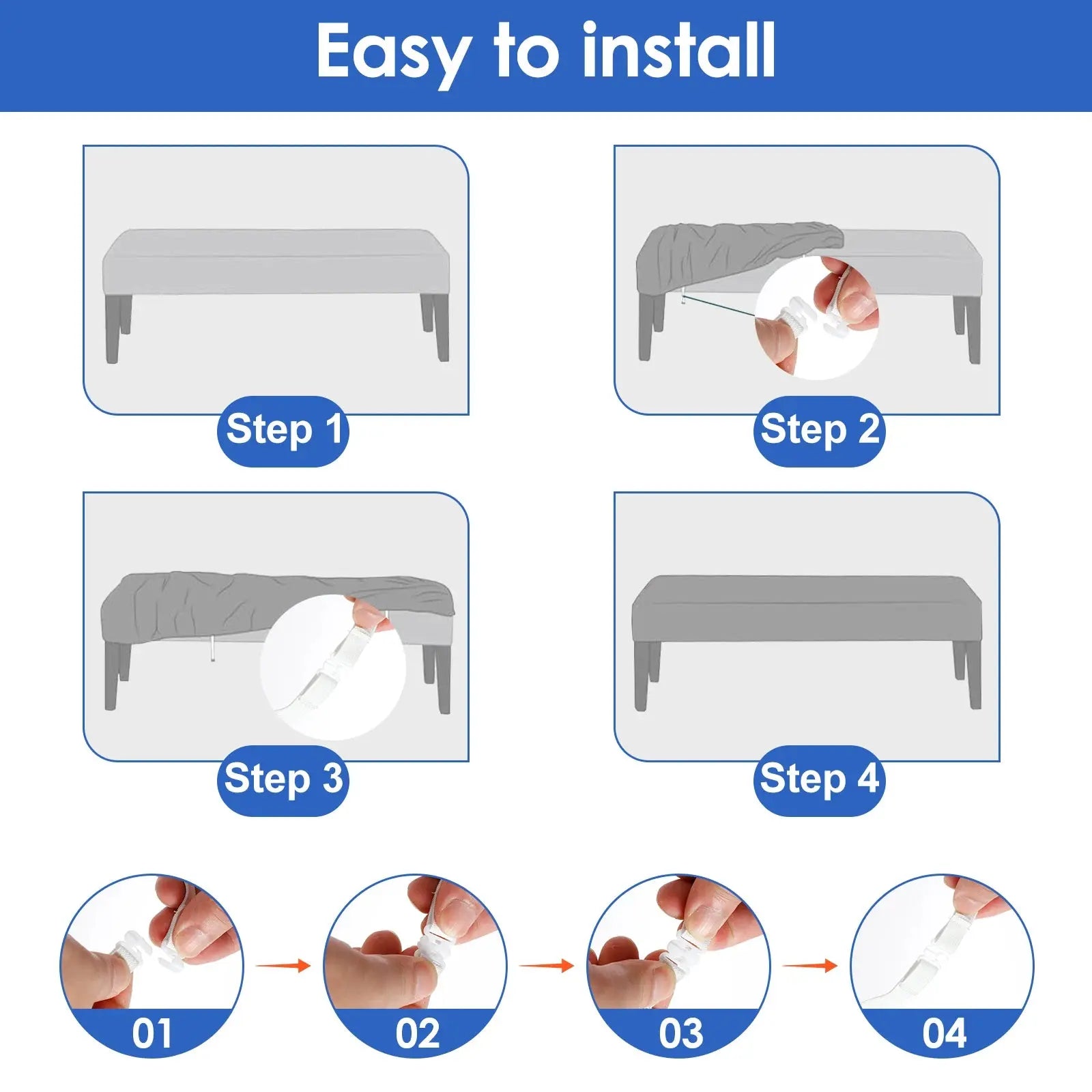 Easy to install

Step 1

Step 2

Step 3

Step 4

01

02

03

04