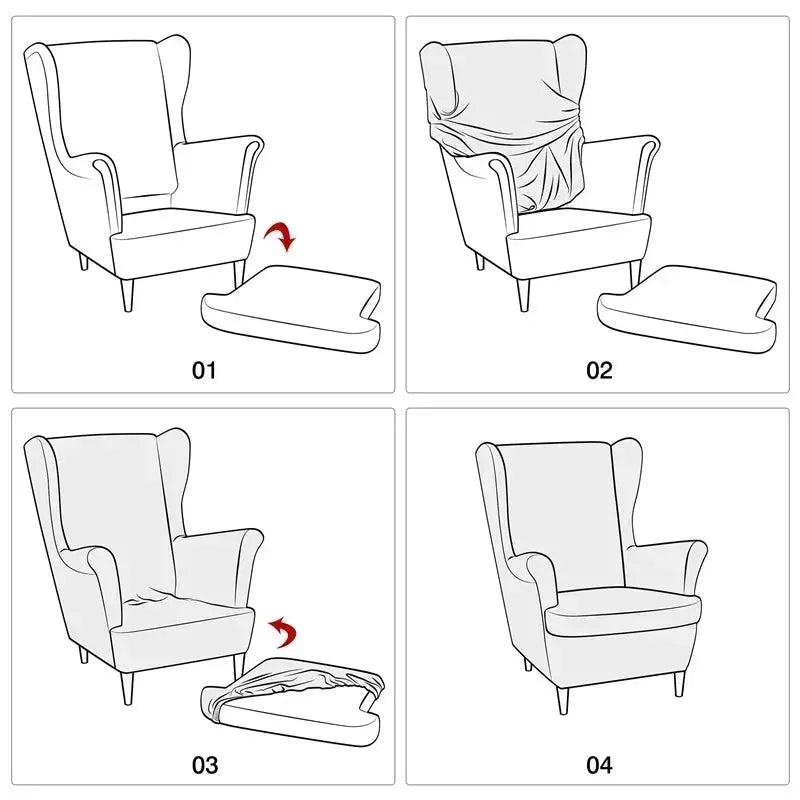 01

02

03

04