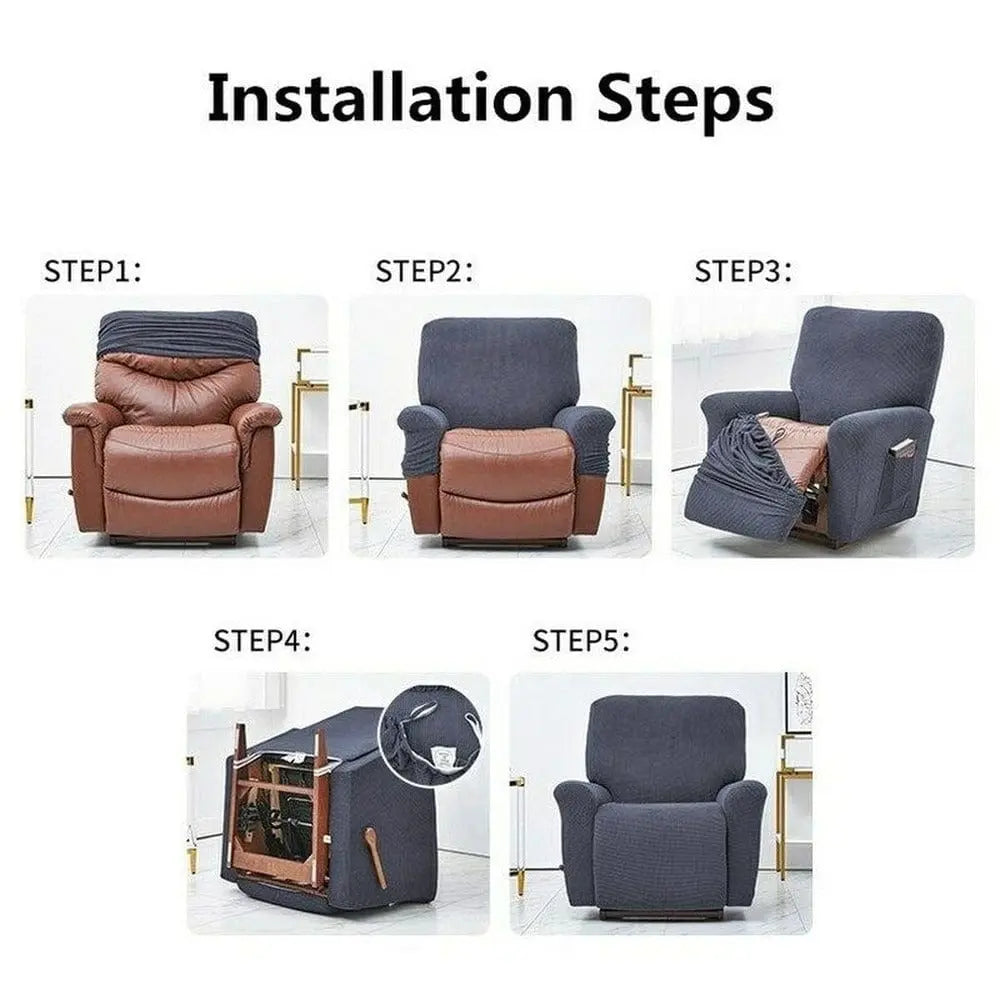 Installation Steps

STEP1:

STEP2:

STEP3:

STEP4:

STEP5: