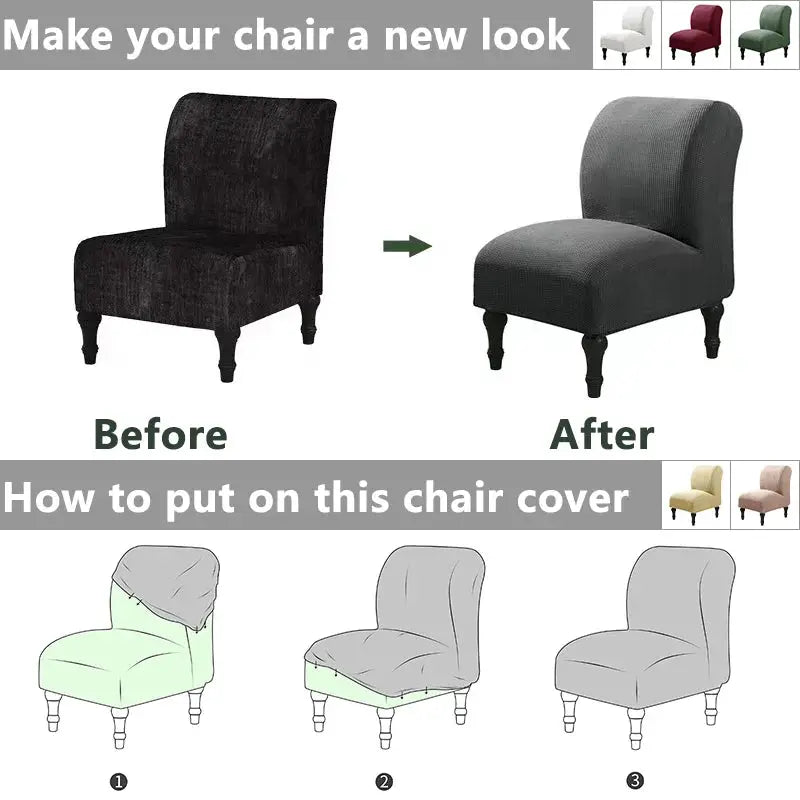 Make your chair a new look

Before

After

How to put on this chair cover

❶

❷

❸