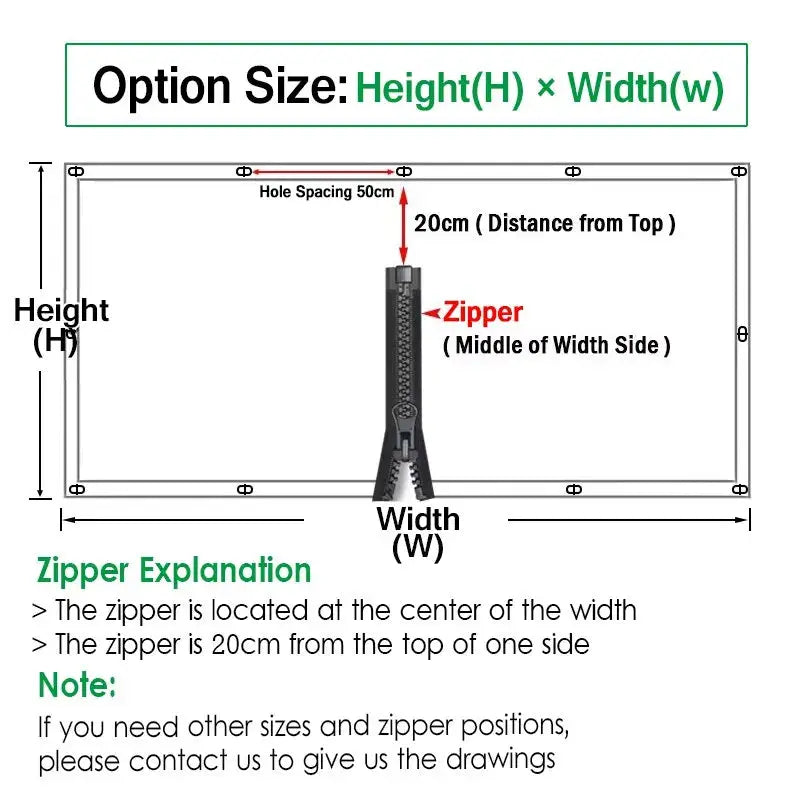 Option Size: Height(H) × Width(w)

Hole Spacing 50cm

20cm ( Distance from Top )

Height (H)

Zipper ( Middle of Width Side )

Width (W)

Zipper Explanation

> The zipper is located at the center of the width

> The zipper is 20cm from the top of one side

Note:

If you need other sizes and zipper positions, please contact us to give us the drawings