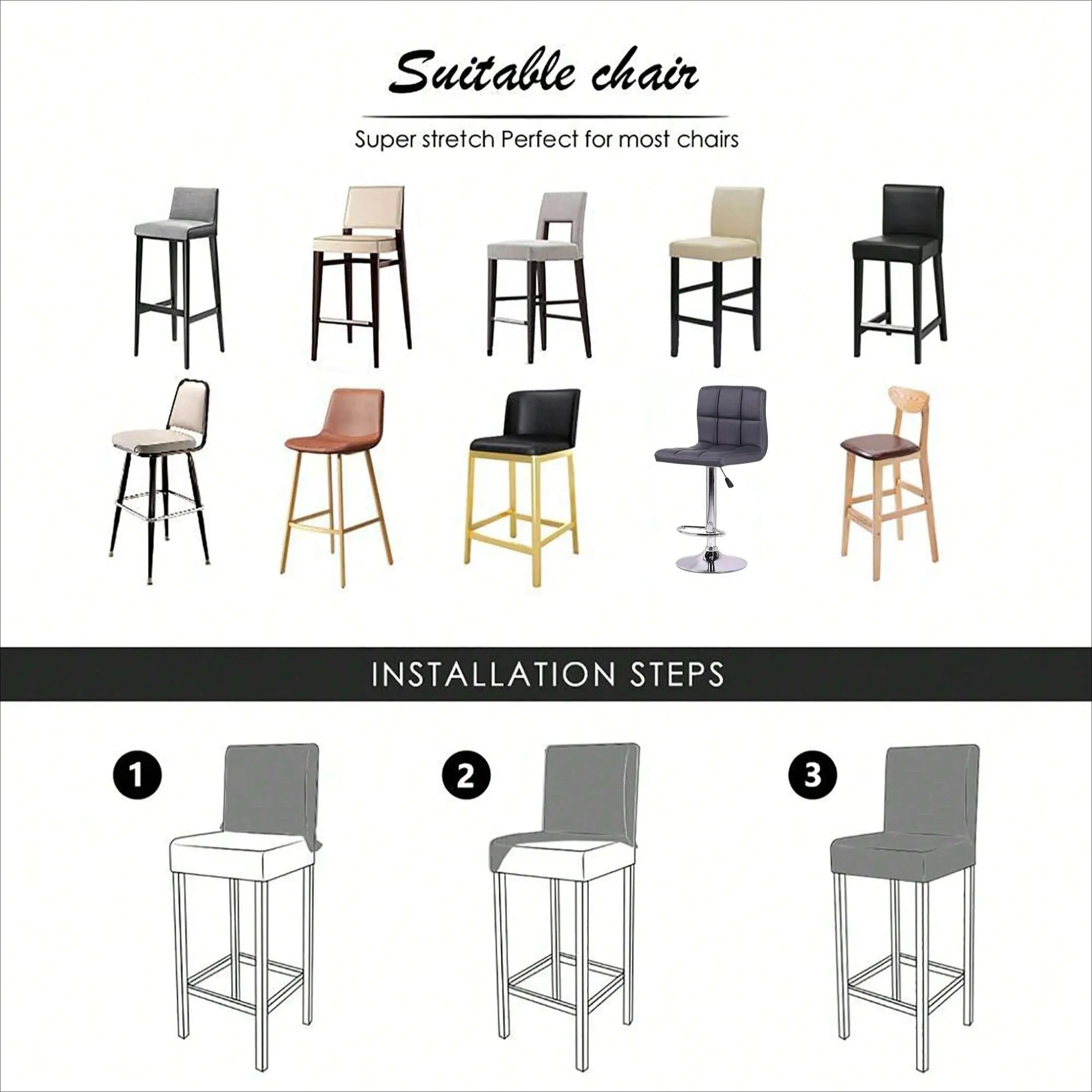 Suitable chair

Super stretch Perfect for most chairs

INSTALLATION STEPS

1

2

3