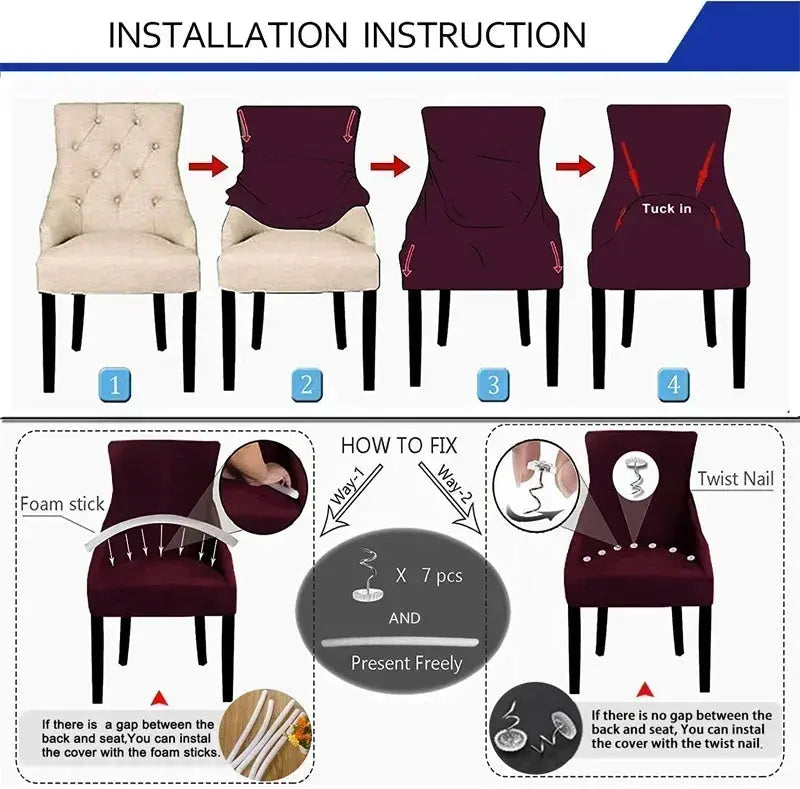 INSTALLATION INSTRUCTION

Tuck in

1

2

3

4

HOW TO FIX

Way-1

Way-2

Foam stick

Twist Nail

X 7 pcs

AND

Present Freely

If there is a gap between the back and seat,You can instal the cover with the foam sticks.

If there is no gap between the back and seat, You can instal the cover with the twist nail.