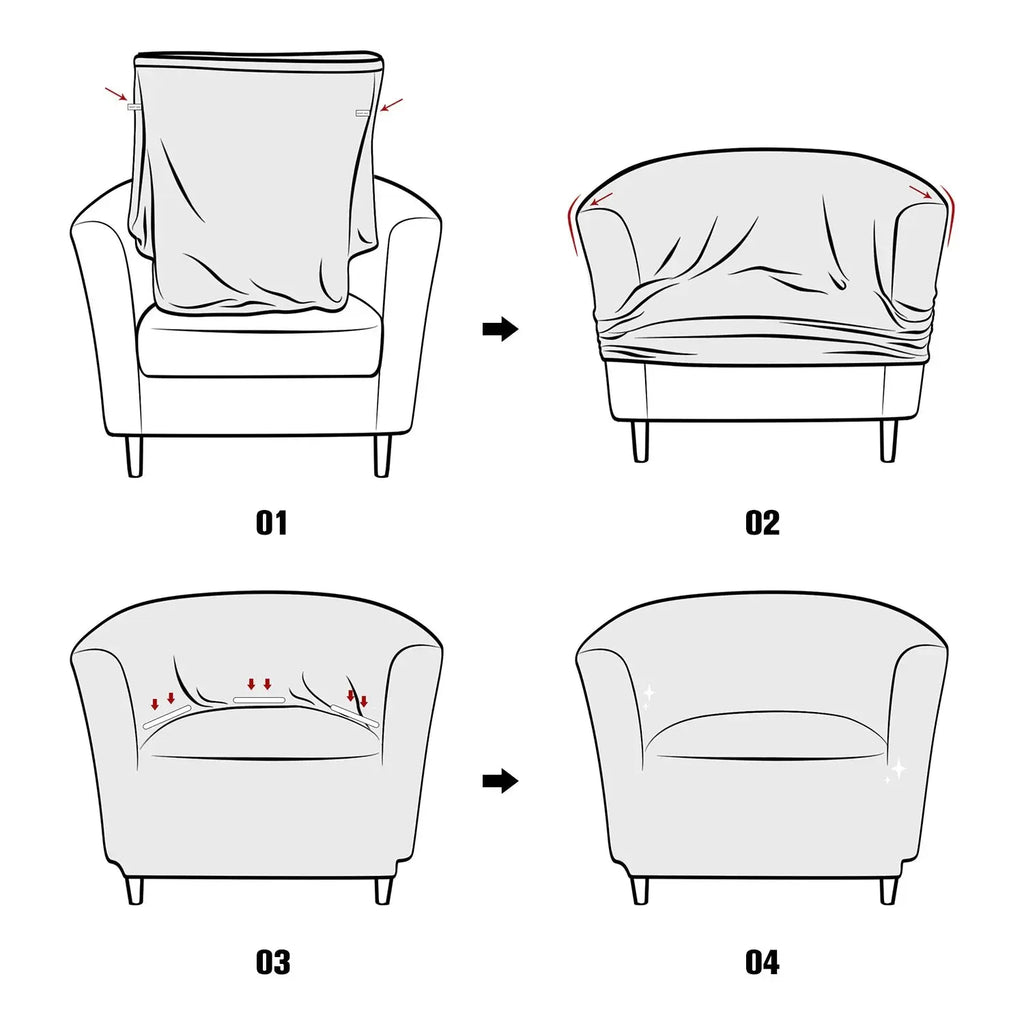 01

02

03

04