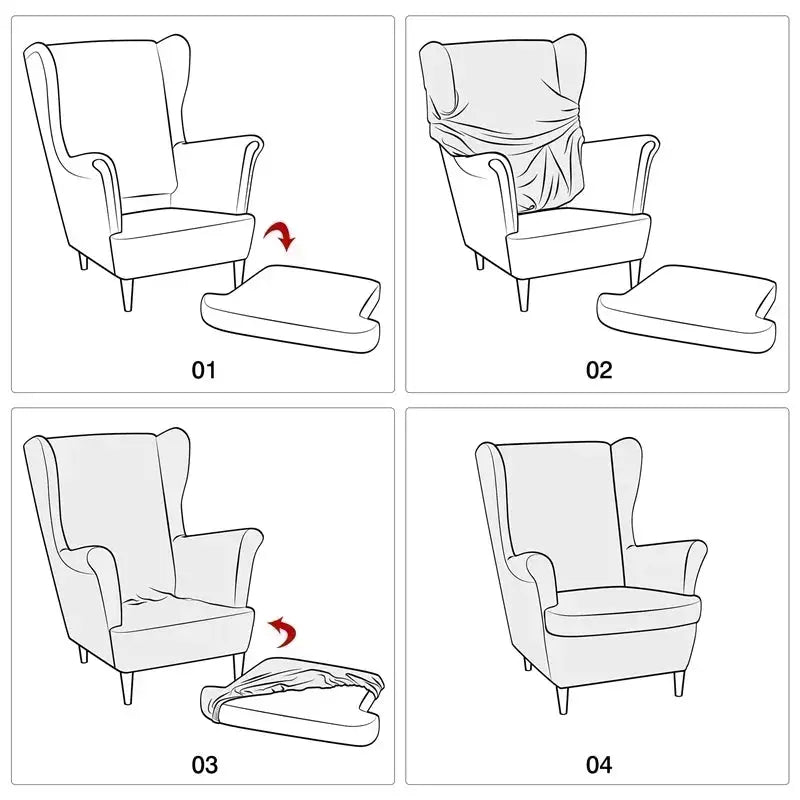 01

02

03

04