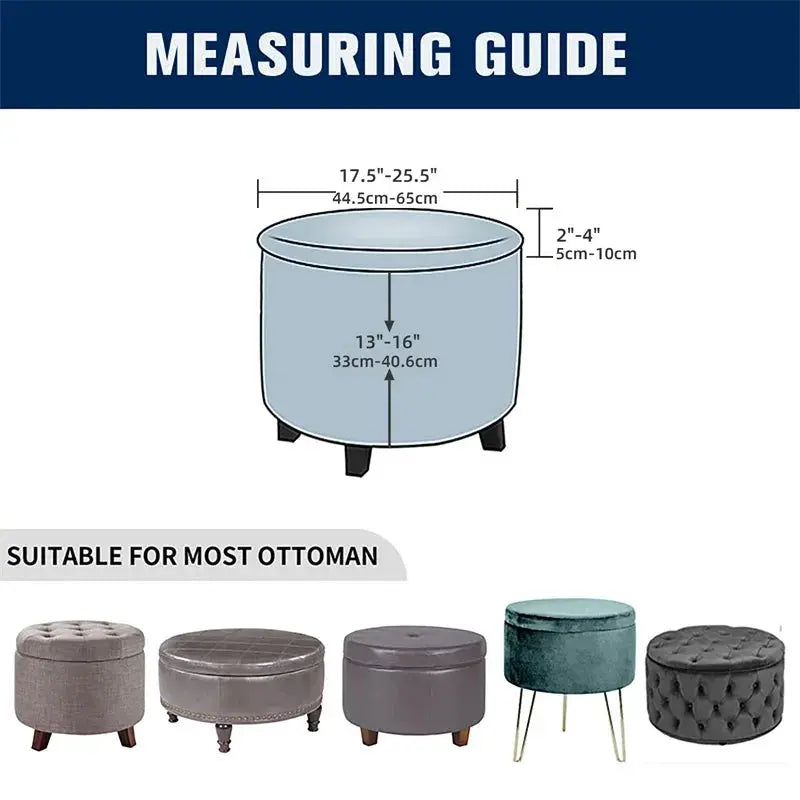 MEASURING GUIDE

17.5"-25.5"
44.5cm-65cm

2"-4"
5cm-10cm

13"-16"
33cm-40.6cm

SUITABLE FOR MOST OTTOMAN