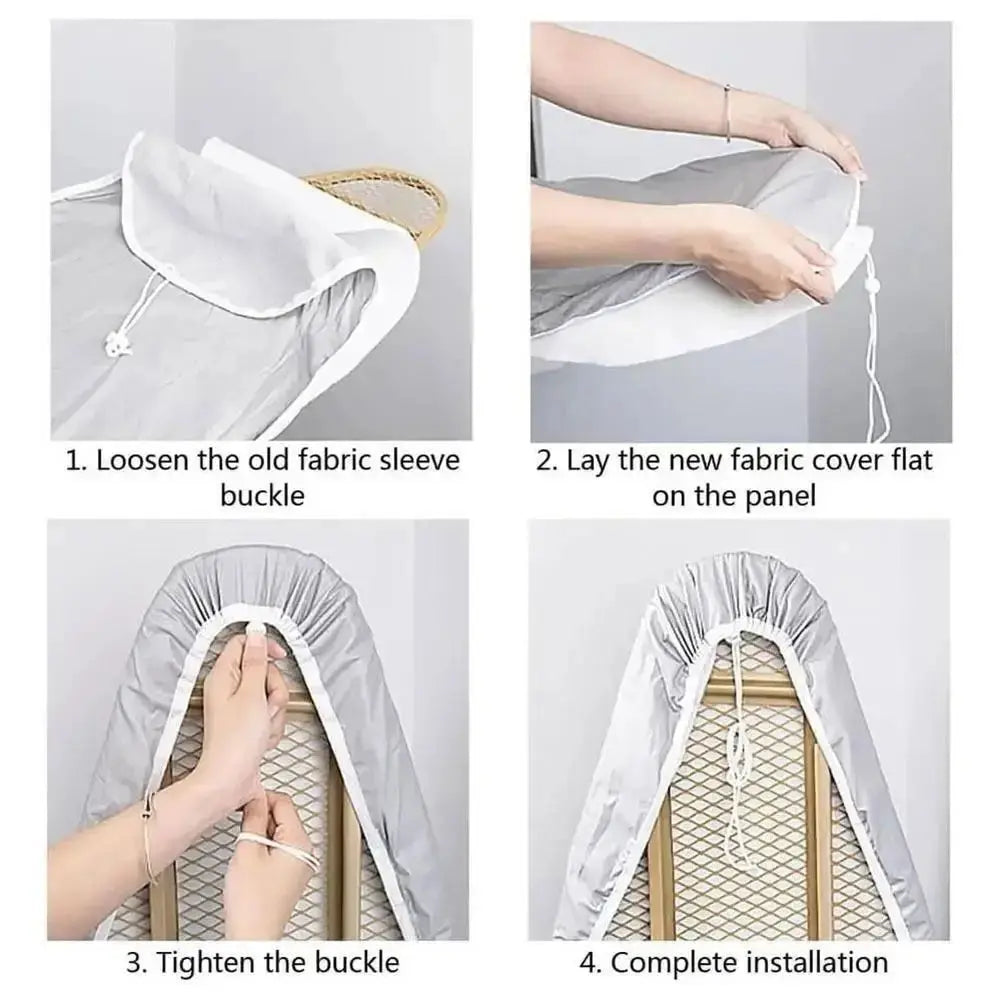 1. Loosen the old fabric sleeve buckle

2. Lay the new fabric cover flat on the panel

3. Tighten the buckle

4. Complete installation