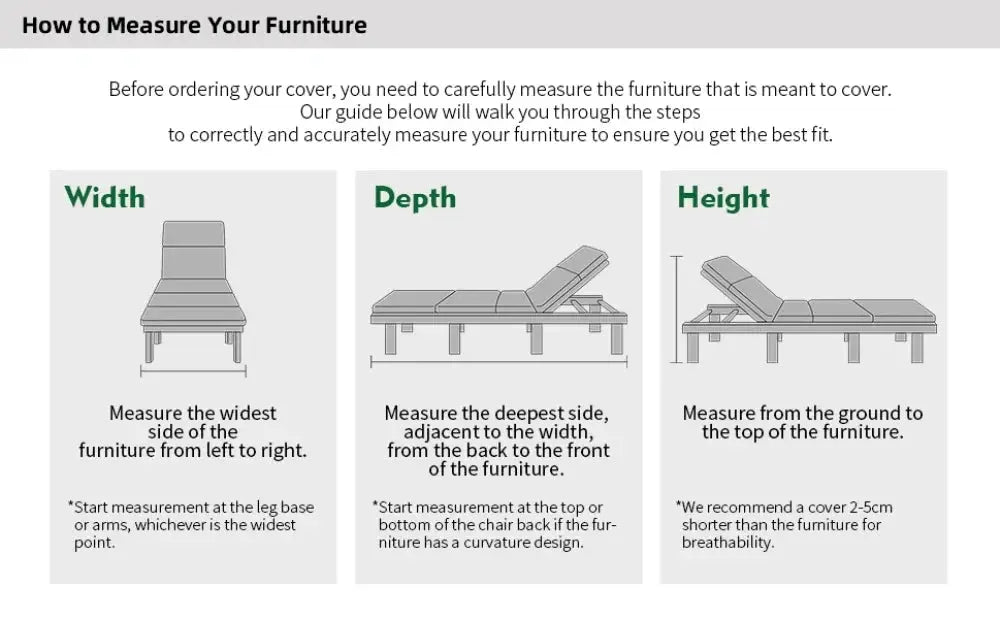 How to Measure Your Furniture

Before ordering your cover, you need to carefully measure the furniture that is meant to cover. Our guide below will walk you through the steps to correctly and accurately measure your furniture to ensure you get the best fit.

Width

Measure the widest side of the furniture from left to right.

*Start measurement at the leg base or arms, whichever is the widest point.

Depth

Measure the deepest side, adjacent to the width, from the back to the front of the furniture.

*Start measurement at the top or bottom of the chair back if the furniture has a curvature design.

Height

Measure from the ground to the top of the furniture.

*We recommend a cover 2-5cm shorter than the furniture for breathability.