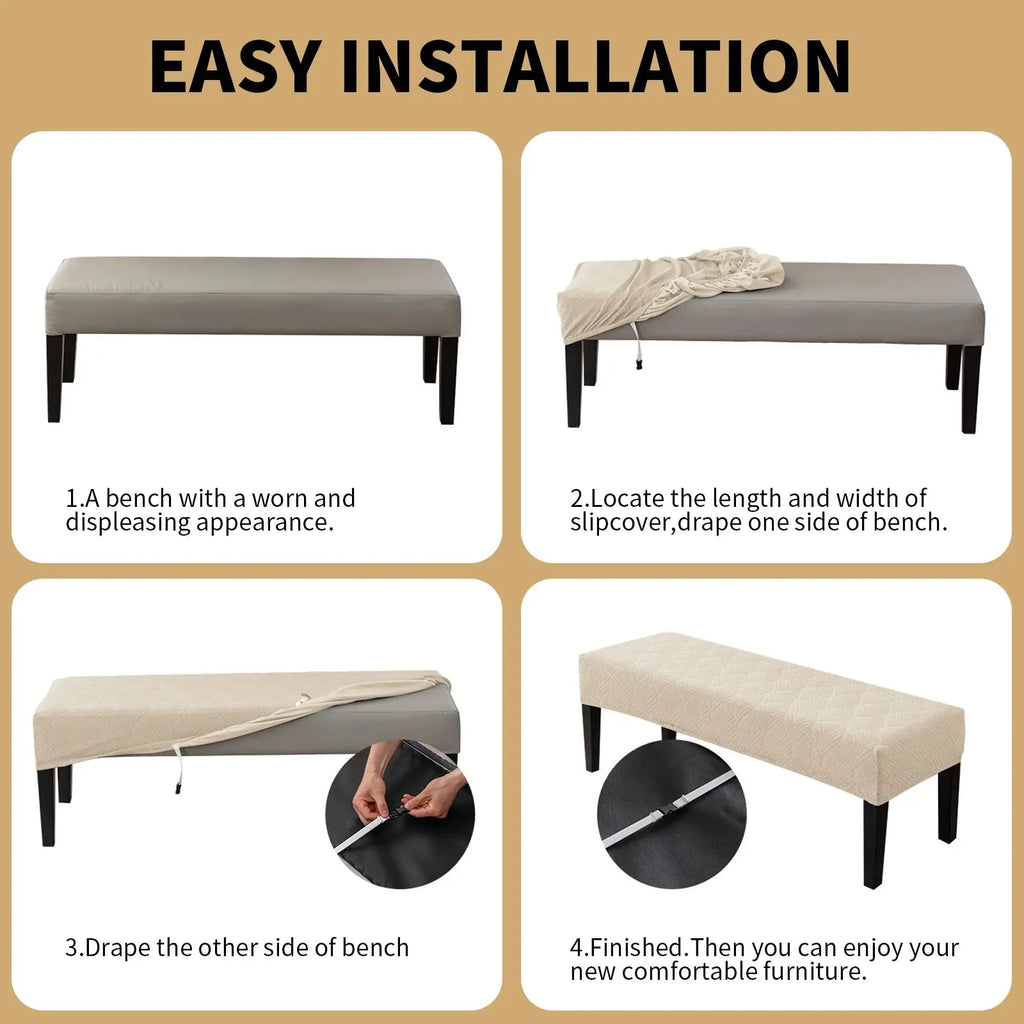 EASY INSTALLATION

1.A bench with a worn and displeasing appearance.

2.Locate the length and width of slipcover,drape one side of bench.

3.Drape the other side of bench

4.Finished.Then you can enjoy your new comfortable furniture.