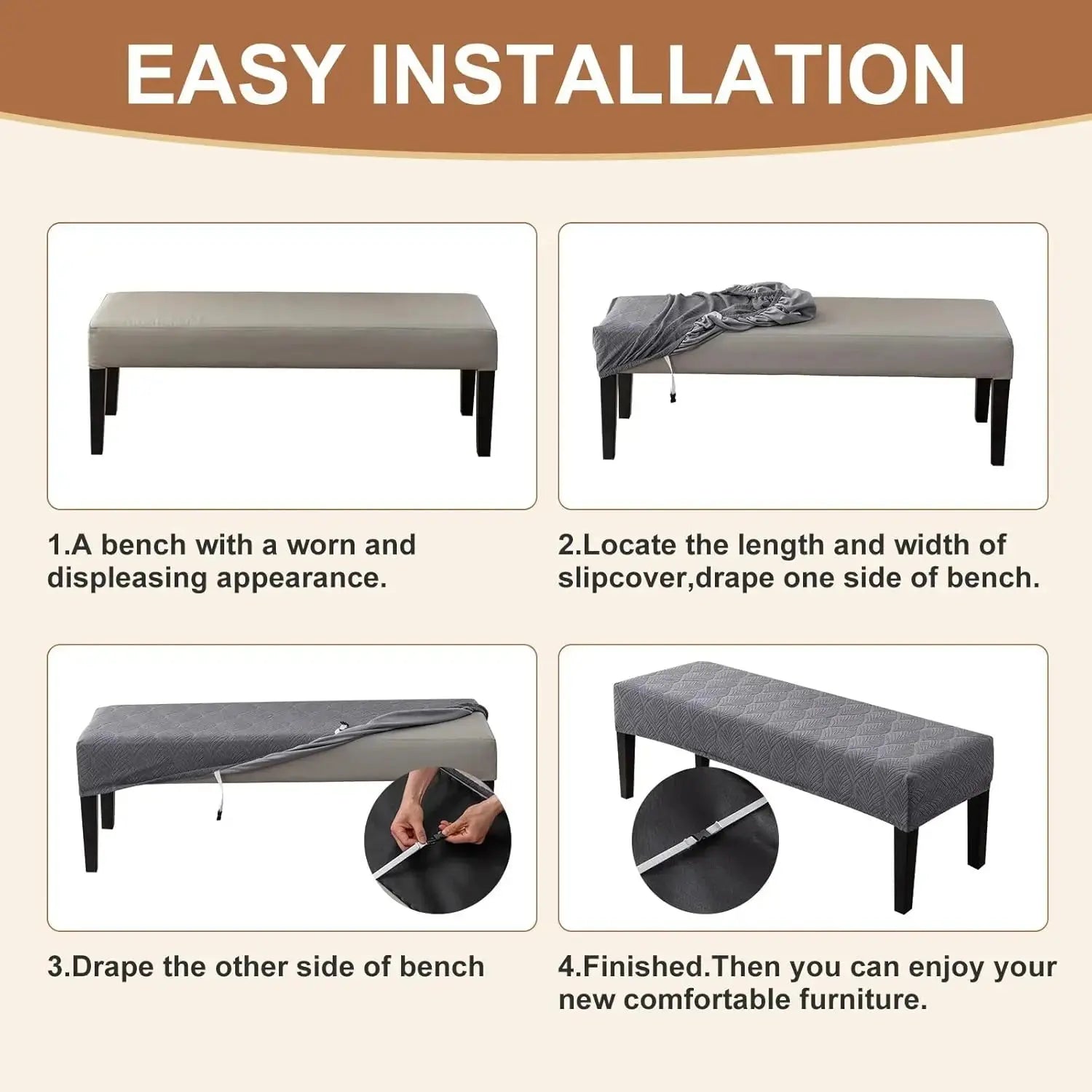 EASY INSTALLATION

1.A bench with a worn and displeasing appearance.

2.Locate the length and width of slipcover,drape one side of bench.

3.Drape the other side of bench

4.Finished.Then you can enjoy your new comfortable furniture.