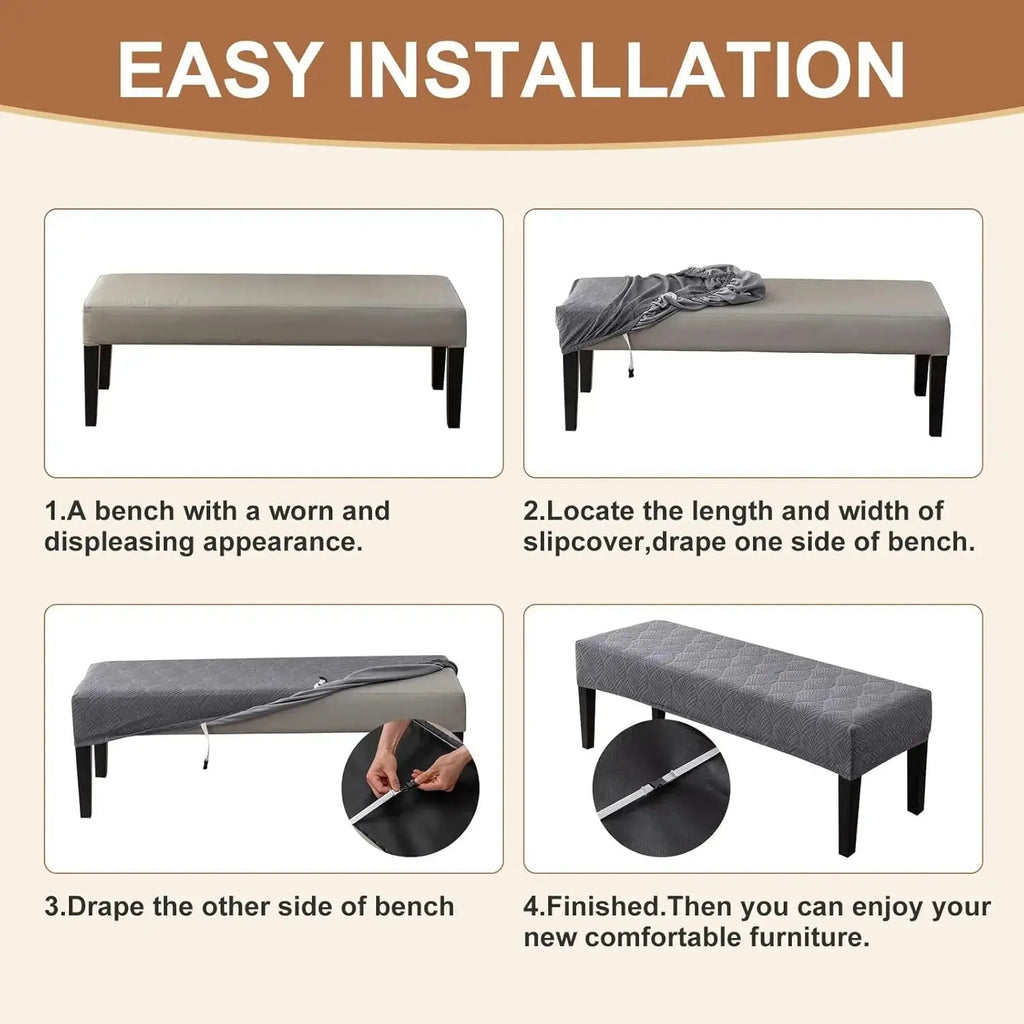 EASY INSTALLATION

1.A bench with a worn and displeasing appearance.

2.Locate the length and width of slipcover,drape one side of bench.

3.Drape the other side of bench

4.Finished.Then you can enjoy your new comfortable furniture.