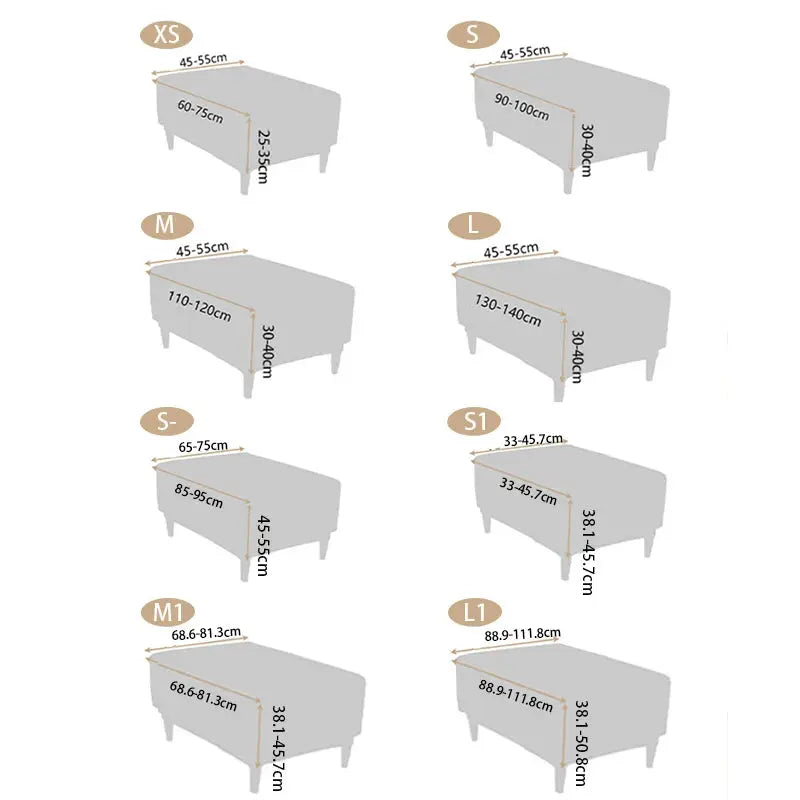 XS
45-55cm
60-75cm
25-35cm

S
45-55cm
90-100cm
30-40cm

M
45-55cm
110-120cm
30-40cm

L
45-55cm
130-140cm
30-40cm

S-
65-75cm
85-95cm
45-55cm

S1
33-45.7cm
33-45.7cm
38.1-45.7cm

M1
68.6-81.3cm
68.6-81.3cm
38.1-45.7cm

L1
88.9-111.8cm
88.9-111.8cm
38.1-50.8cm