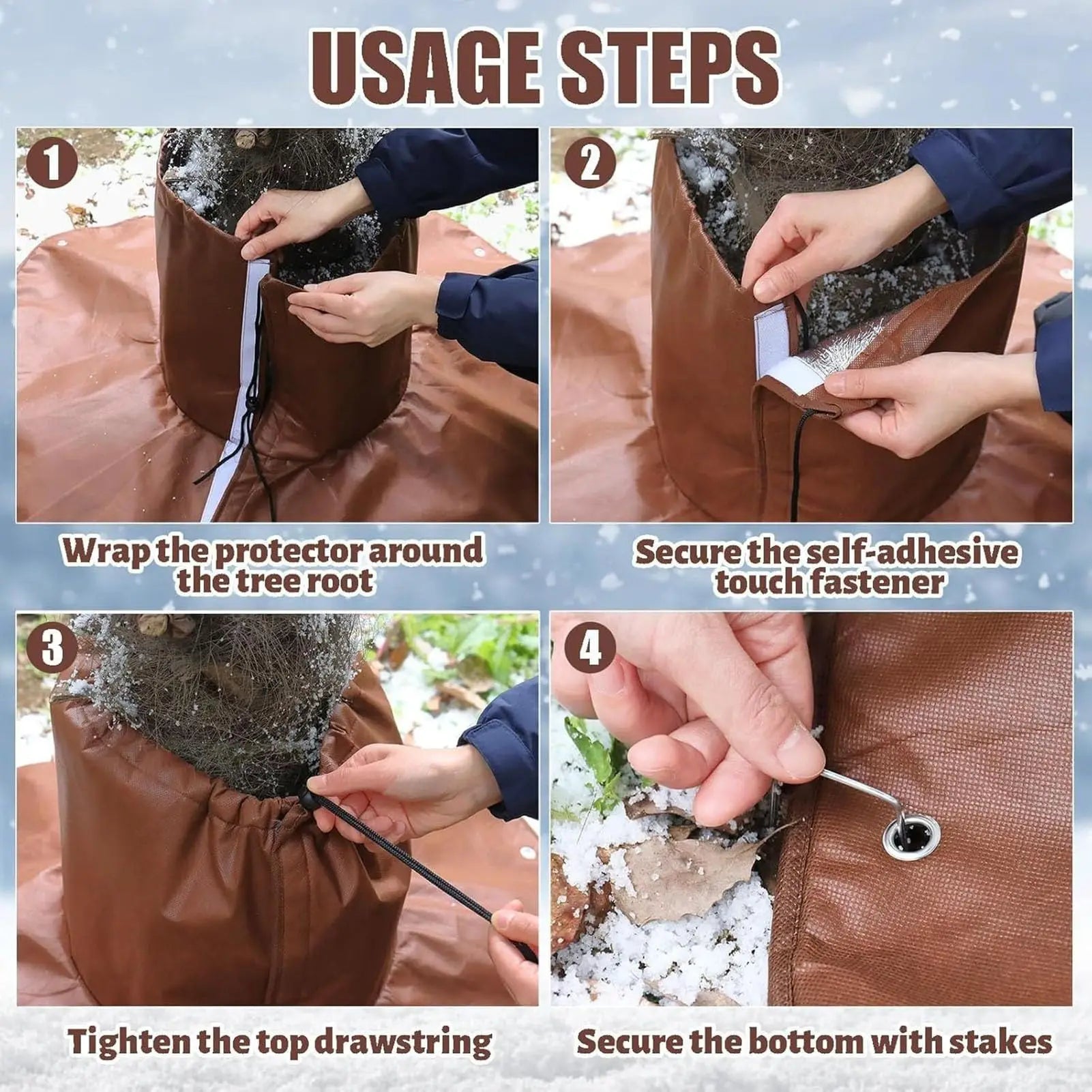 USAGE STEPS

1

Wrap the protector around the tree root

2

Secure the self-adhesive touch fastener

3

Tighten the top drawstring

4

Secure the bottom with stakes