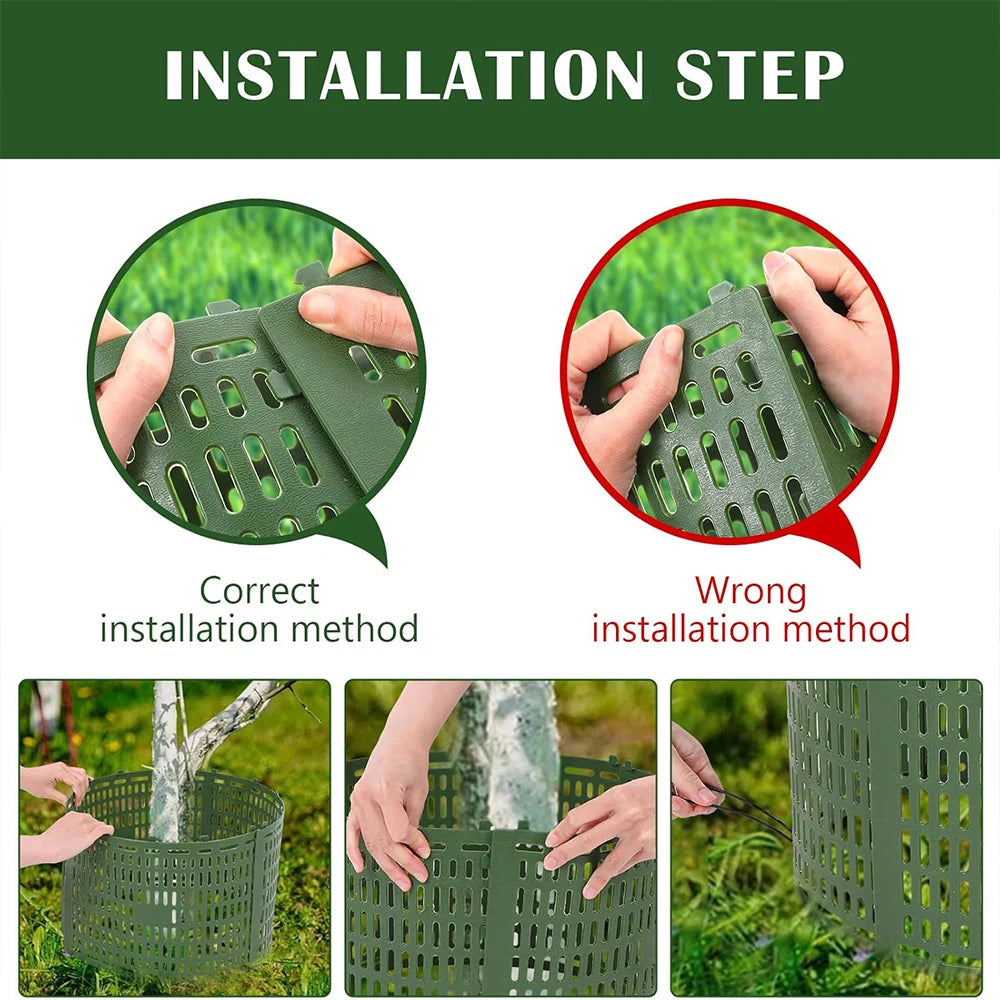 INSTALLATION STEP

Correct installation method

Wrong installation method