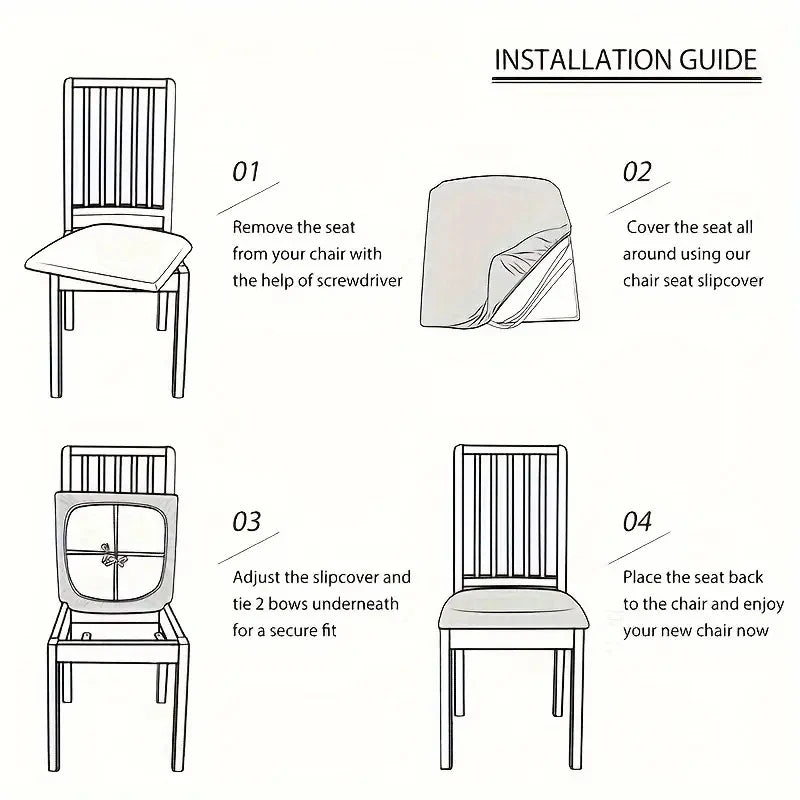 INSTALLATION GUIDE

01

Remove the seat from your chair with the help of screwdriver

02

Cover the seat all around using our chair seat slipcover

03

Adjust the slipcover and tie 2 bows underneath for a secure fit

04

Place the seat back to the chair and enjoy your new chair now