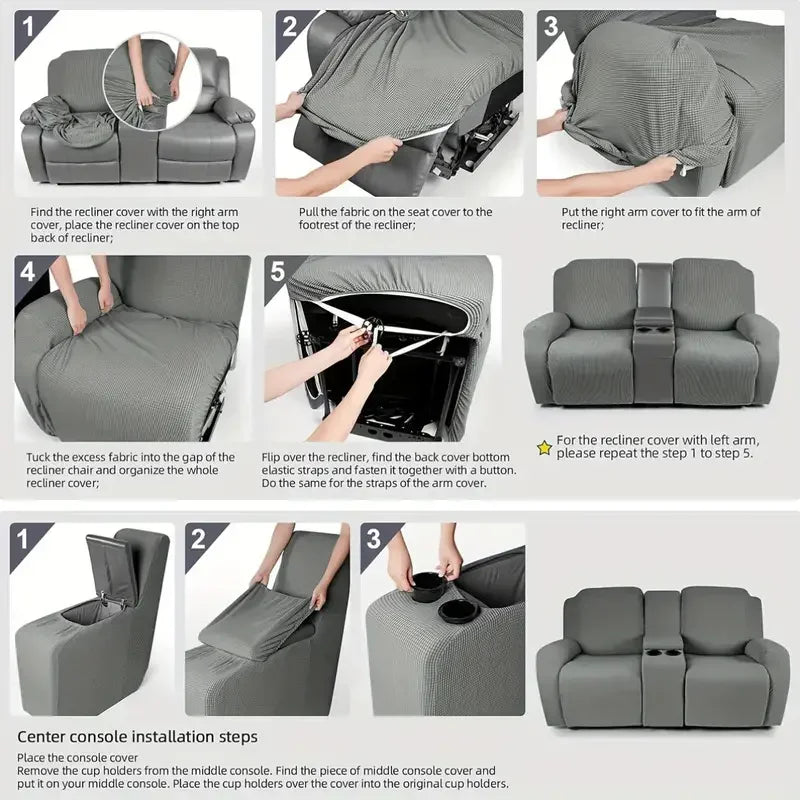 1

Find the recliner cover with the right arm cover, place the recliner cover on the top back of recliner;

2

Pull the fabric on the seat cover to the footrest of the recliner;

3

Put the right arm cover to fit the arm of recliner;

4

Tuck the excess fabric into the gap of the recliner chair and organize the whole recliner cover;

5

Flip over the recliner, find the back cover bottom elastic straps and fasten it together with a button. Do the same for the straps of the arm cover.

For the recliner cover with left arm, please repeat the step 1 to step 5.

1

2

3

Center console installation steps

Place the console cover
Remove the cup holders from the middle console. Find the piece of middle console cover and put it on your middle console. Place the cup holders over the cover into the original cup holders.