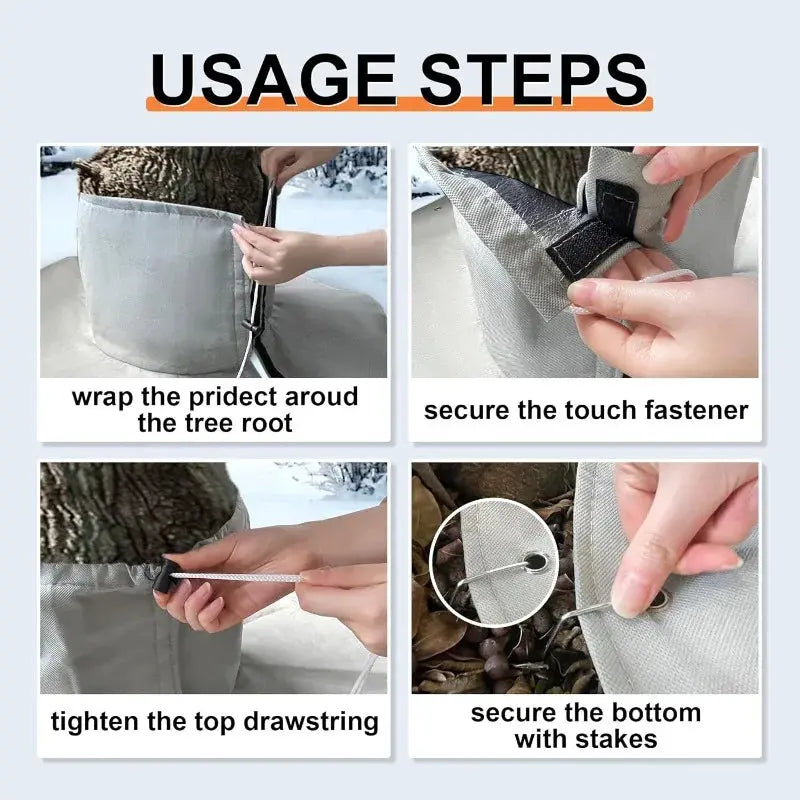 USAGE STEPS

wrap the pridect aroud the tree root

secure the touch fastener

tighten the top drawstring

secure the bottom with stakes